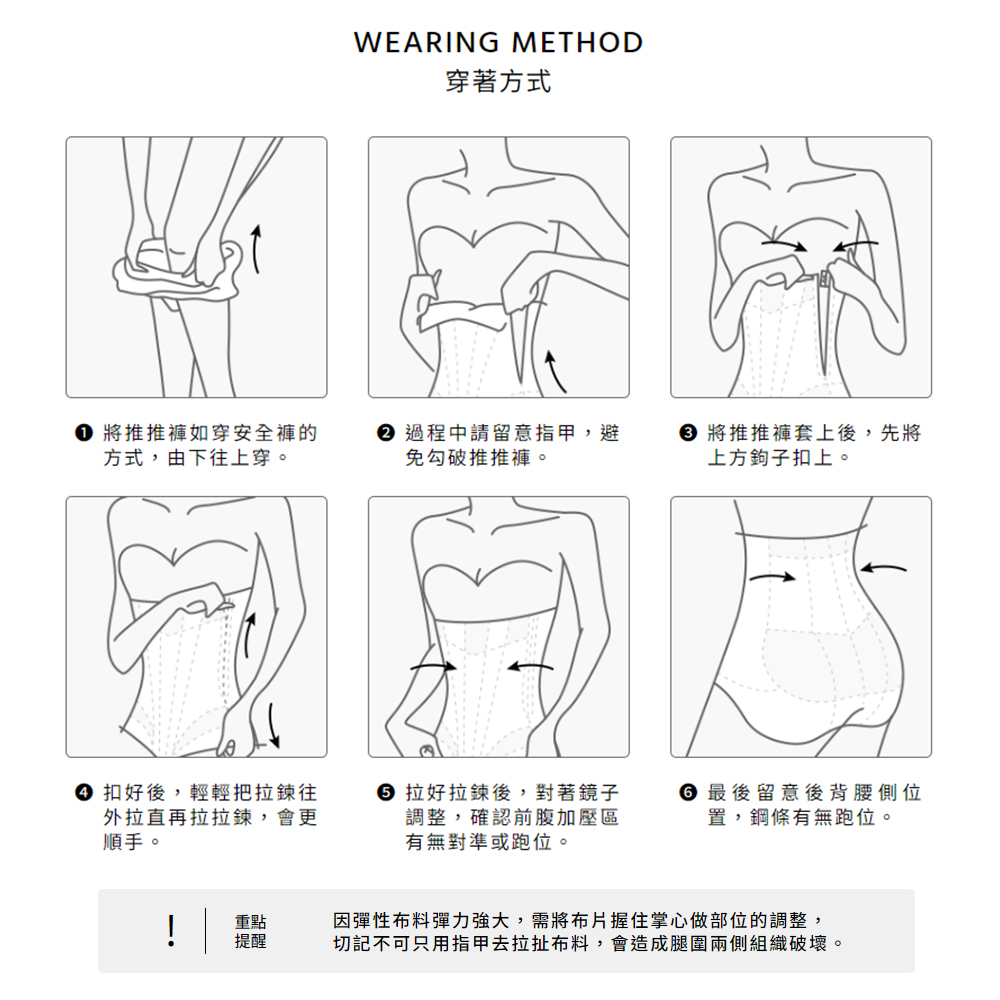 WEARING METHOD
穿著方式

❶ 將推推褲如穿安全褲的方式，由下往上穿。

❷ 過程中請留意指甲，避免勾破推推褲。

❸ 將推推褲套上後，先將上方鉤子扣上。

❹ 扣好後，輕輕把拉鍊往外拉直再拉拉鍊，會更順手。

❺ 拉好拉鍊後，對著鏡子調整，確認前腹加壓區有無對準或跑位。

❻ 最後留意後背腰側位置，鋼條有無跑位。

! 重點提醒 因彈性布料彈力強大，需將布片握住掌心做部位的調整，切記不可只用指甲去拉扯布料，會造成腿圍兩側組織破壞。